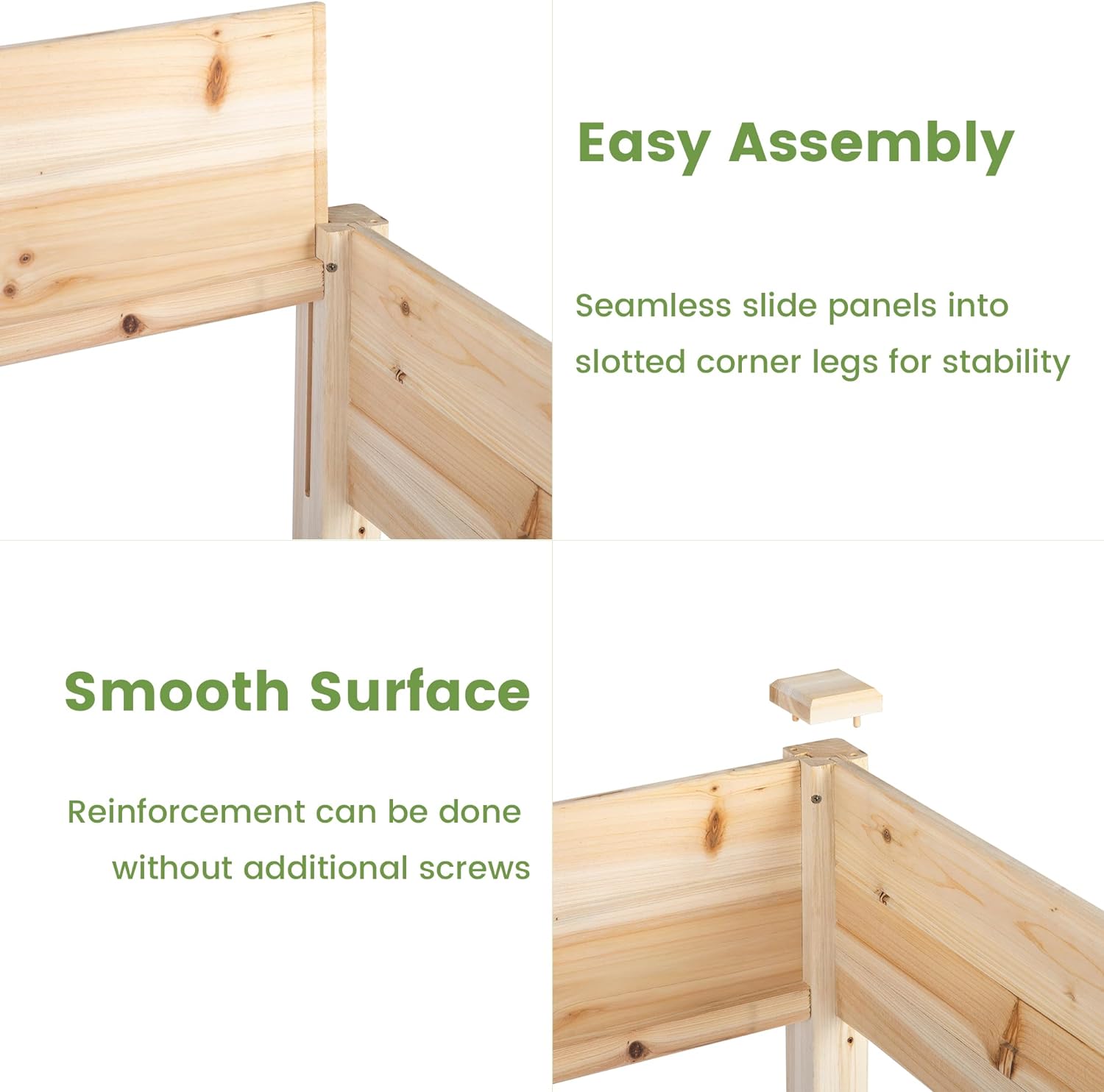 Easy Assembly

Seamless slide panels into slotted corner legs for stability

Smooth Surface

Reinforcement can be done without additional screws